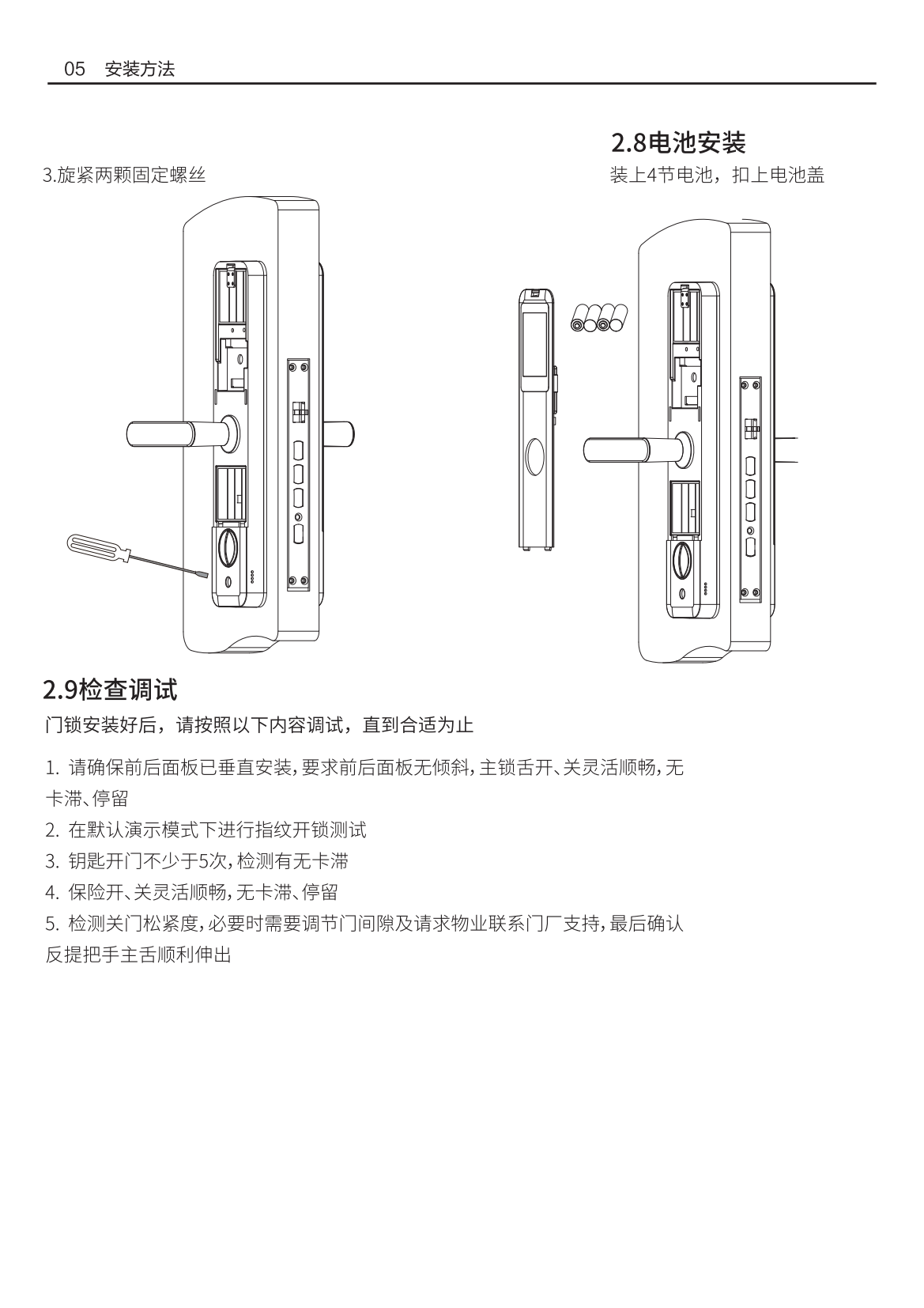 05 安装方法

3.旋紧两颗固定螺丝

2.8电池安装

装上4节电池，扣上电池盖

2.9检查调试

门锁安装好后，请按照以下内容调试，直到合适为止

1. 请确保前后面板已垂直安装，要求前后面板无倾斜，主锁舌开、关灵活顺畅，无卡滞、停留

2. 在默认演示模式下进行指纹开锁测试

3. 钥匙开门不少于5次，检测有无卡滞

4. 保险开、关灵活顺畅，无卡滞、停留

5. 检测关门松紧度，必要时需要调节门间隙及请求物业联系门厂支持，最后确认反提把手主舌顺利伸出